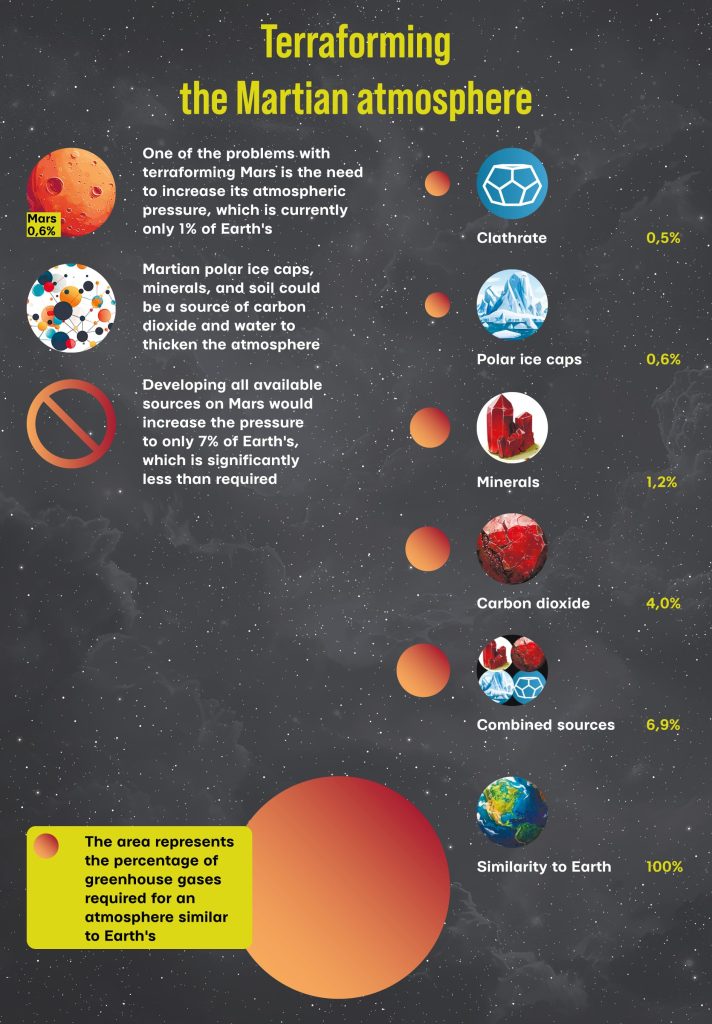 Terraforming the Martian atmosphere

Mars 0,6%

One of the problems with terraforming Mars is the need to increase its atmospheric pressure, which is currently only 1% of Earth's

Martian polar ice caps, minerals, and soil could be a source of carbon dioxide and water to thicken the atmosphere

Developing all available sources on Mars would increase the pressure to only 7% of Earth's, which is significantly less than required

Clathrate 0,5%

Polar ice caps 0,6%

Minerals 1,2%

Carbon dioxide 4,0%

Combined sources 6,9%

Similarity to Earth 100%

The area represents the percentage of greenhouse gases required for an atmosphere similar to Earth's